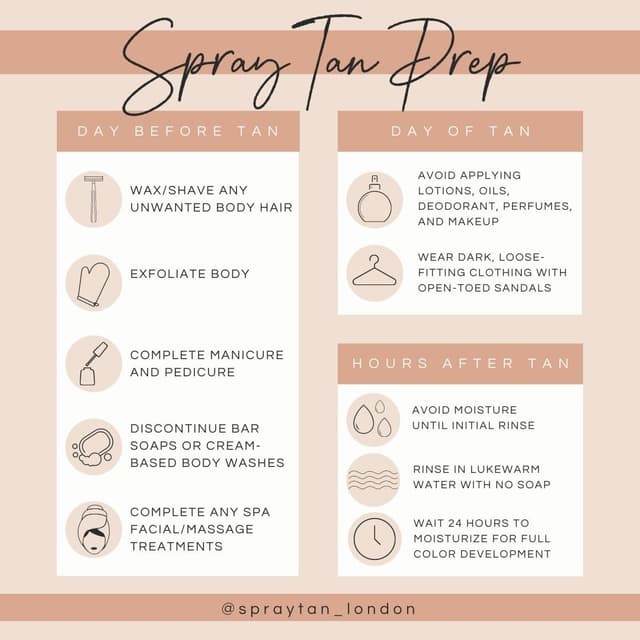 Spray Tan Prep

DAY BEFORE TAN

WAX/SHAVE ANY UNWANTED BODY HAIR

EXFOLIATE BODY

COMPLETE MANICURE AND PEDICURE

DISCONTINUE BAR SOAPS OR CREAM-BASED BODY WASHES

COMPLETE ANY SPA FACIAL/MASSAGE TREATMENTS

DAY OF TAN

AVOID APPLYING LOTIONS, OILS, DEODORANT, PERFUMES, AND MAKEUP

WEAR DARK, LOOSE-FITTING CLOTHING WITH OPEN-TOED SANDALS

HOURS AFTER TAN

AVOID MOISTURE UNTIL INITIAL RINSE

RINSE IN LUKEWARM WATER WITH NO SOAP

WAIT 24 HOURS TO MOISTURIZE FOR FULL COLOR DEVELOPMENT

@spraytan_london